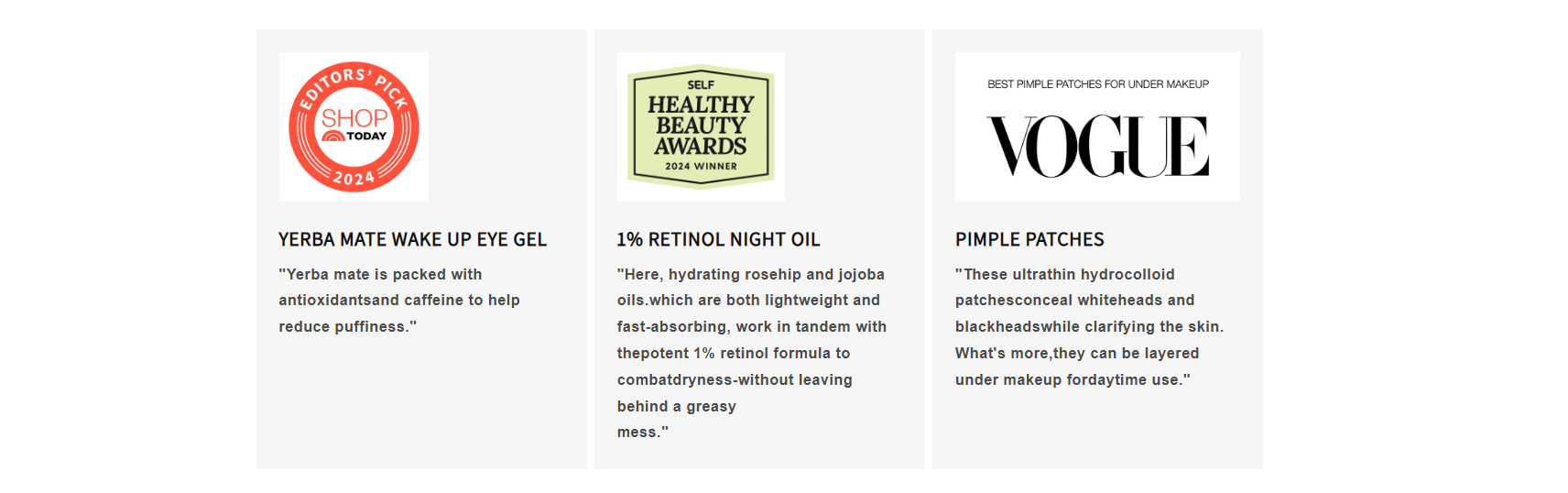 EDITORS' PICK
SHOP
TODAY
2024

YERBA MATE WAKE UP EYE GEL

"Yerba mate is packed with antioxidantsand caffeine to help reduce puffiness."

SELF
HEALTHY BEAUTY AWARDS
2024 WINNER

1% RETINOL NIGHT OIL

"Here, hydrating rosehip and jojoba oils.which are both lightweight and fast-absorbing, work in tandem with thepotent 1% retinol formula to combatdryness-without leaving behind a greasy mess."

BEST PIMPLE PATCHES FOR UNDER MAKEUP
VOGUE

PIMPLE PATCHES

"These ultrathin hydrocolloid patchesconceal whiteheads and blackheadswhile clarifying the skin. What's more,they can be layered under makeup fordaytime use."